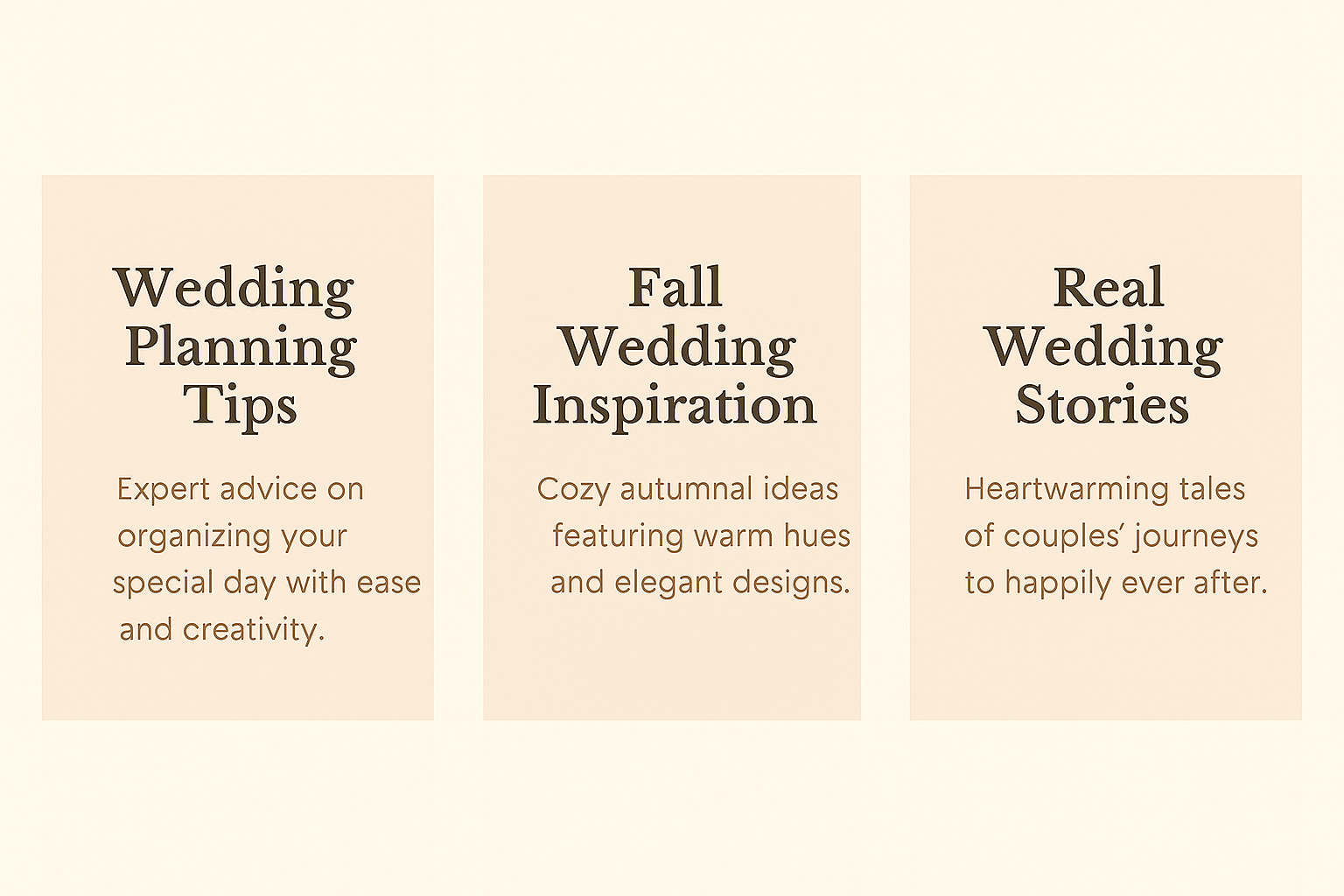 Wedding Planning Tips

Expert advice on organizing your special day with ease and creativity.

Fall Wedding Inspiration

Cozy autumnal ideas featuring warm hues and elegant designs.

Real Wedding Stories

Heartwarming tales of couples' journeys to happily ever after.